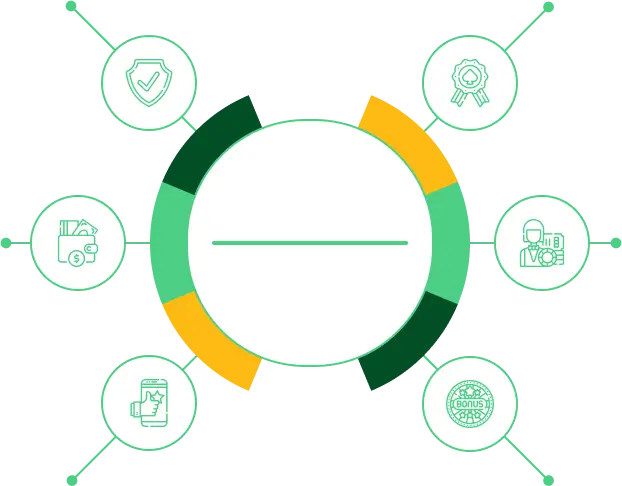 BONUS